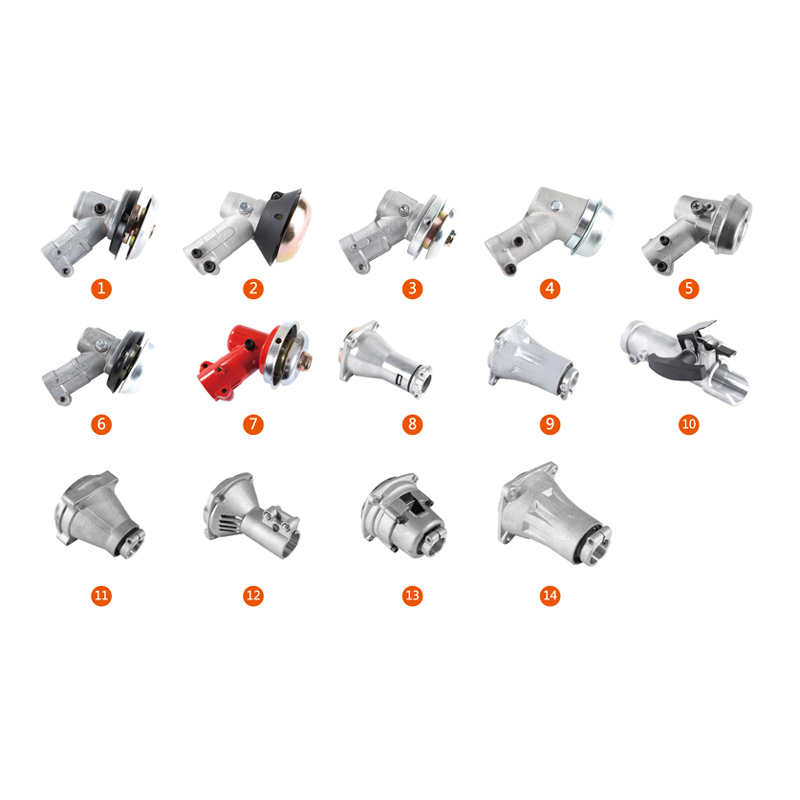 1 2 3 4 5

6 7 8 9 10

11 12 13 14